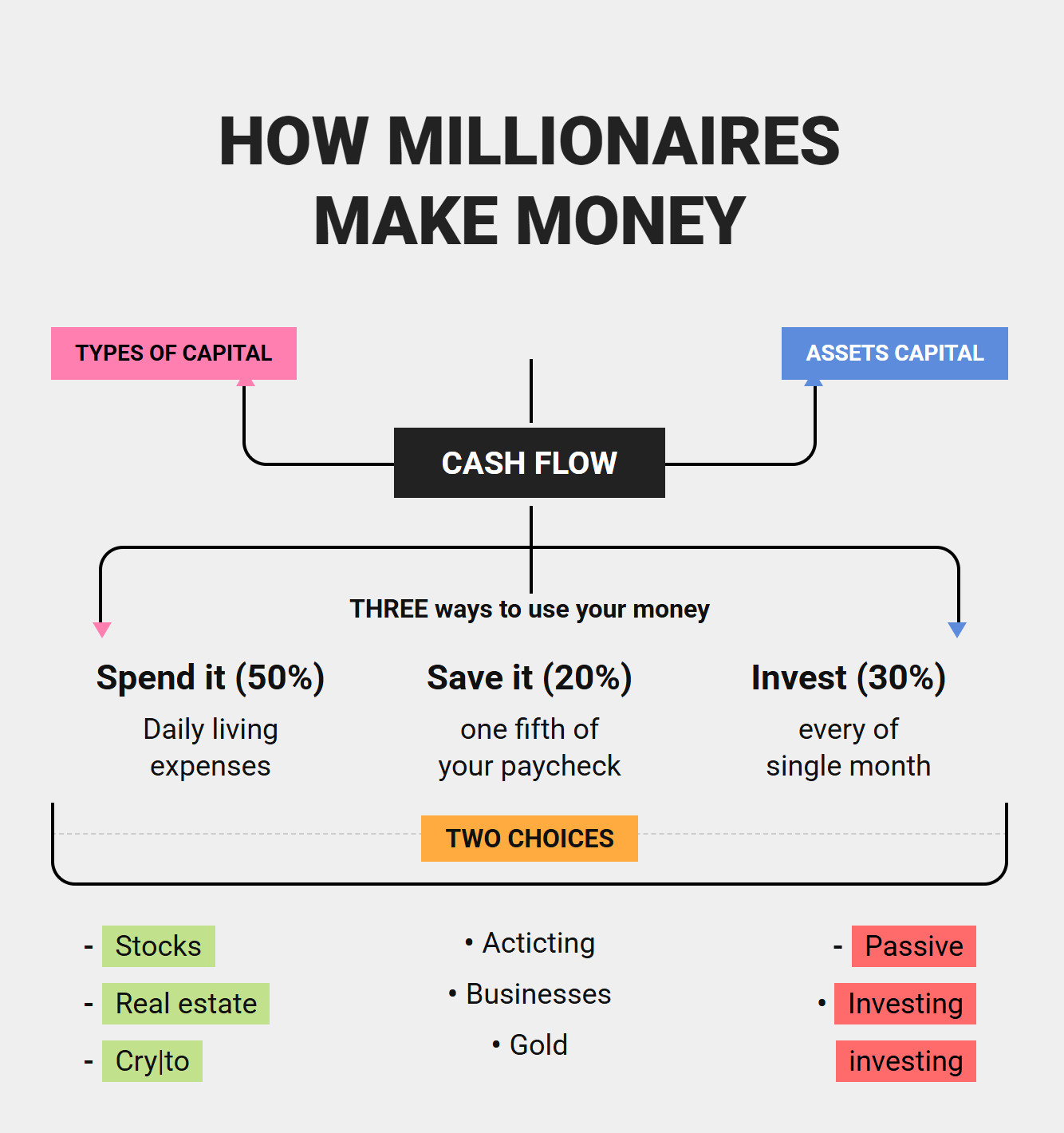 HOW MILLIONAIRES MAKE MONEY

TYPES OF CAPITAL

ASSETS CAPITAL

CASH FLOW

THREE ways to use your money

Spend it (50%)
Daily living expenses

Save it (20%)
one fifth of your paycheck

Invest (30%)
every of single month

TWO CHOICES

- Stocks
- Real estate
- Cry|to

• Acticting
• Businesses
• Gold

- Passive
• Investing
investing