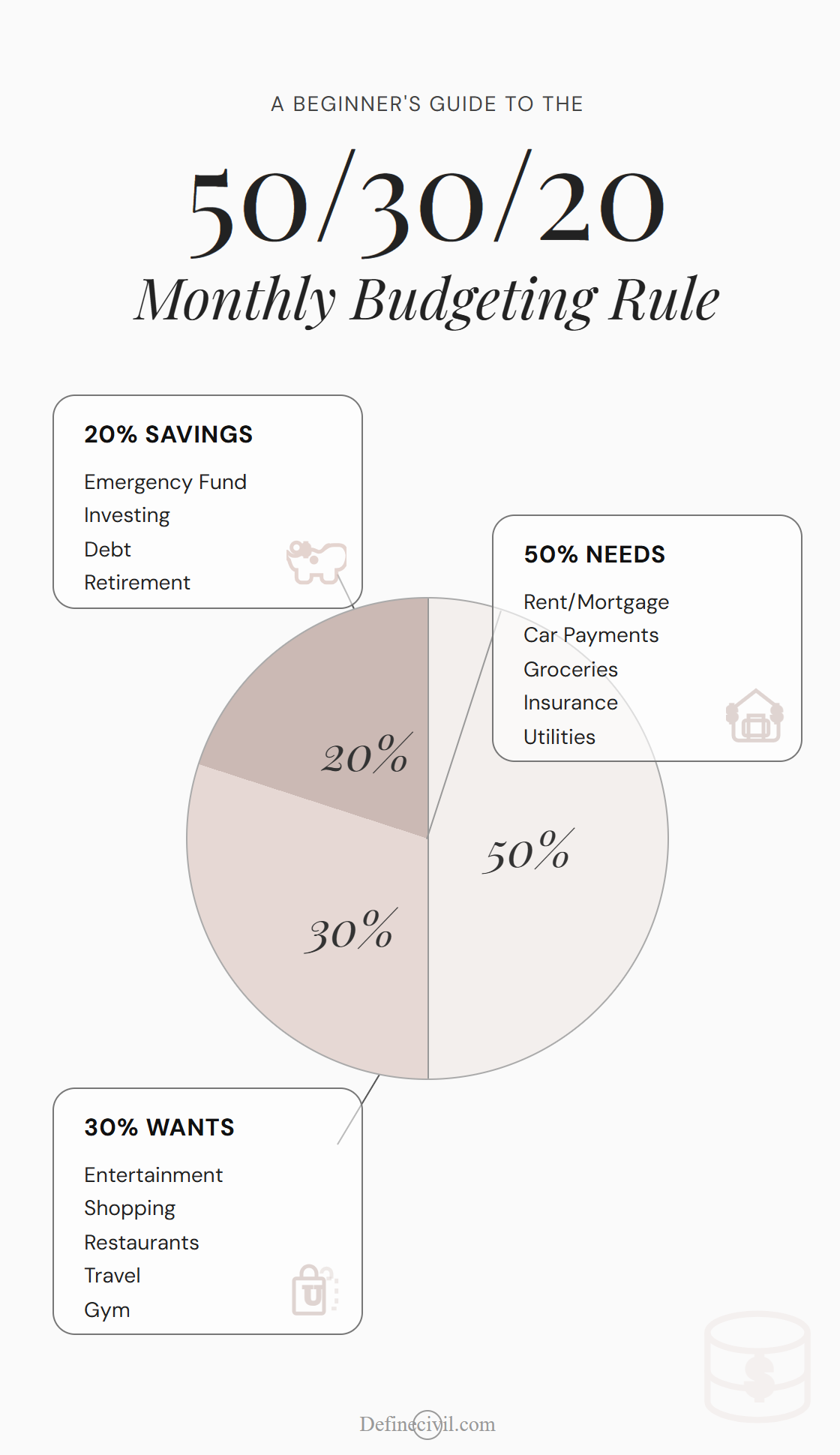 A BEGINNER'S GUIDE TO THE

50/30/20

Monthly Budgeting Rule

20% SAVINGS

Emergency Fund
Investing
Debt
Retirement

50% NEEDS

Rent/Mortgage
Car Payments
Groceries
Insurance
Utilities

20%

50%

30%

30% WANTS

Entertainment
Shopping
Restaurants
Travel
Gym

Definecivil.com