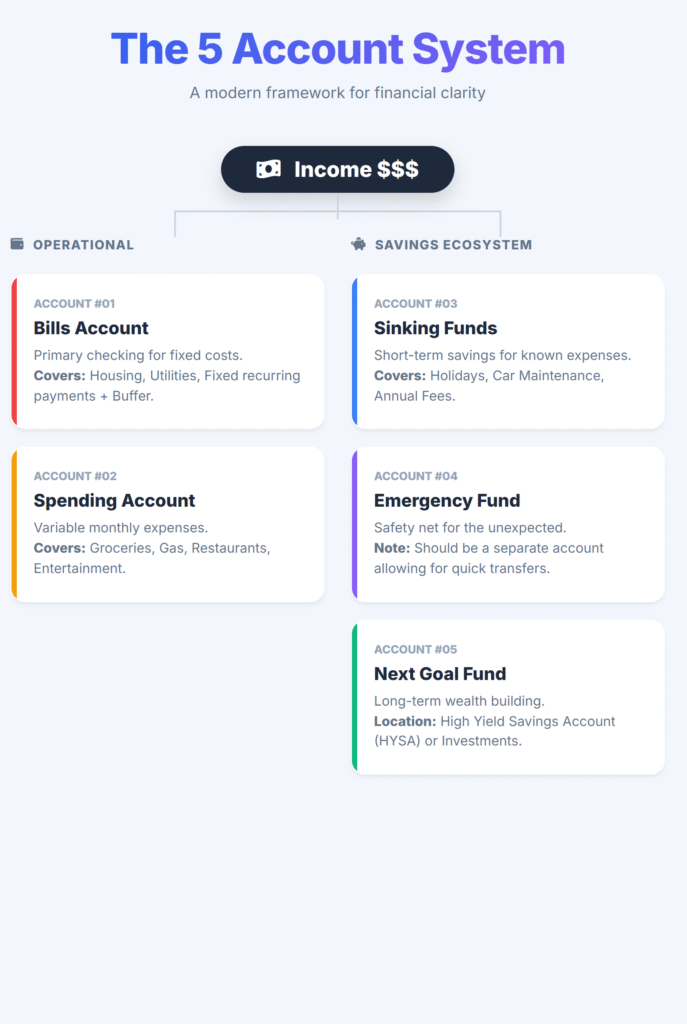 The 5 Account System

A modern framework for financial clarity

Income $$$

OPERATIONAL

ACCOUNT #01
Bills Account
Primary checking for fixed costs.
Covers: Housing, Utilities, Fixed recurring payments + Buffer.

ACCOUNT #02
Spending Account
Variable monthly expenses.
Covers: Groceries, Gas, Restaurants, Entertainment.

SAVINGS ECOSYSTEM

ACCOUNT #03
Sinking Funds
Short-term savings for known expenses.
Covers: Holidays, Car Maintenance, Annual Fees.

ACCOUNT #04
Emergency Fund
Safety net for the unexpected.
Note: Should be a separate account allowing for quick transfers.

ACCOUNT #05
Next Goal Fund
Long-term wealth building.
Location: High Yield Savings Account (HYSA) or Investments.