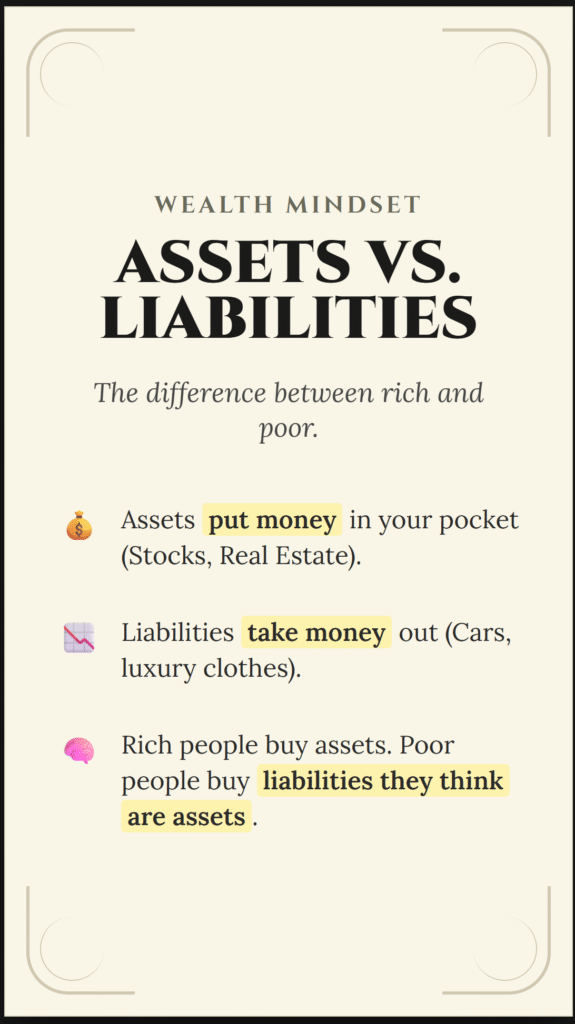 WEALTH MINDSET

ASSETS VS. LIABILITIES

The difference between rich and poor.

💰 Assets put money in your pocket (Stocks, Real Estate).

📉 Liabilities take money out (Cars, luxury clothes).

🧠 Rich people buy assets. Poor people buy liabilities they think are assets.