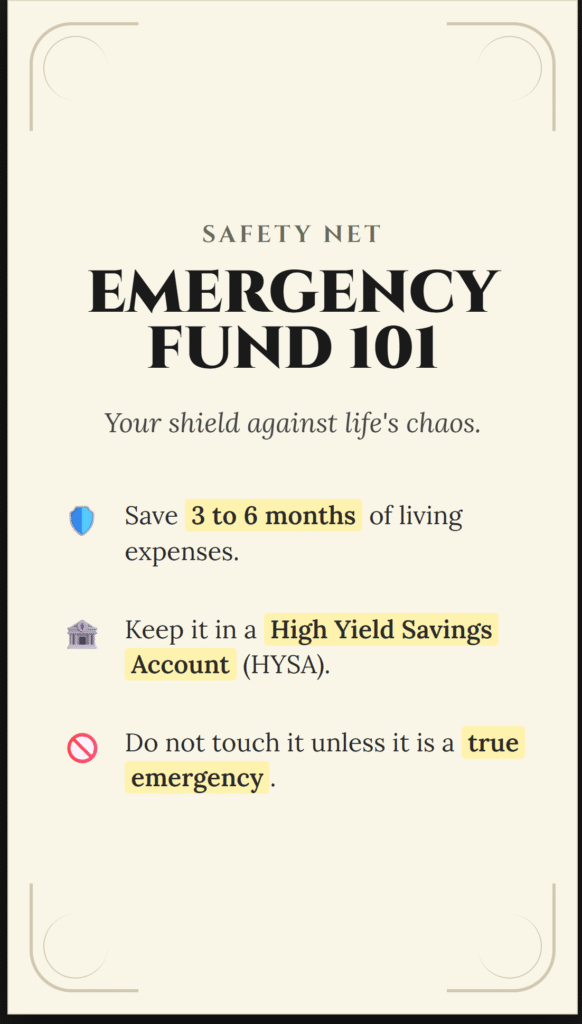 SAFETY NET

EMERGENCY FUND 101

Your shield against life's chaos.

Save 3 to 6 months of living expenses.

Keep it in a High Yield Savings Account (HYSA).

Do not touch it unless it is a true emergency.