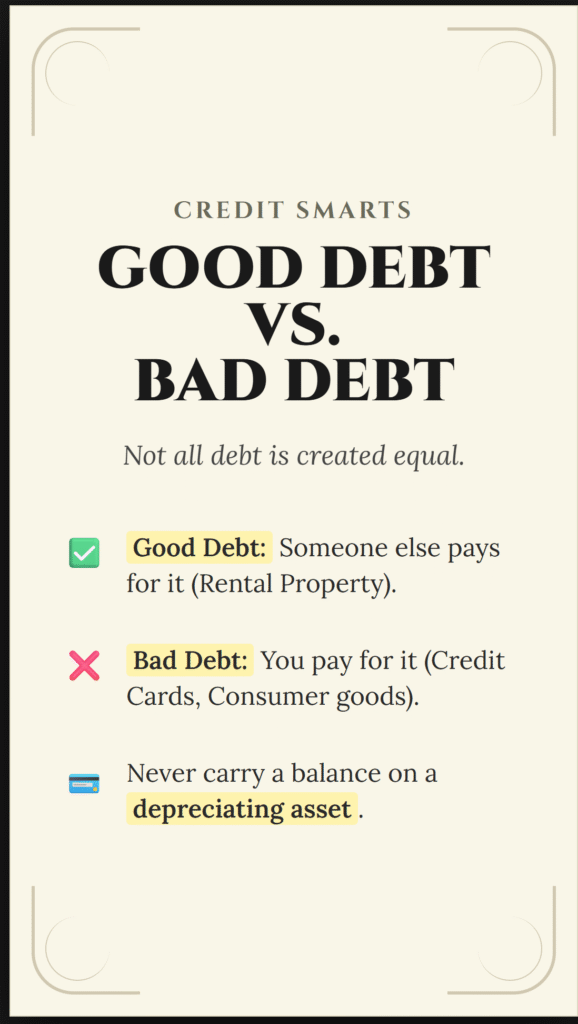 CREDIT SMARTS

GOOD DEBT VS. BAD DEBT

Not all debt is created equal.

✅ Good Debt: Someone else pays for it (Rental Property).

❌ Bad Debt: You pay for it (Credit Cards, Consumer goods).

💳 Never carry a balance on a depreciating asset.