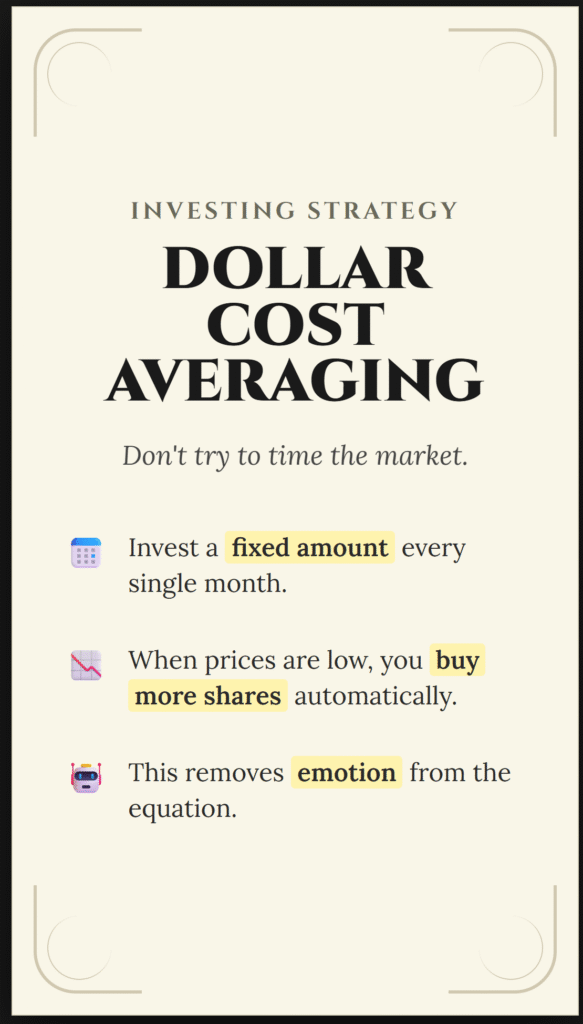 INVESTING STRATEGY

DOLLAR COST AVERAGING

Don't try to time the market.

Invest a fixed amount every single month.

When prices are low, you buy more shares automatically.

This removes emotion from the equation.