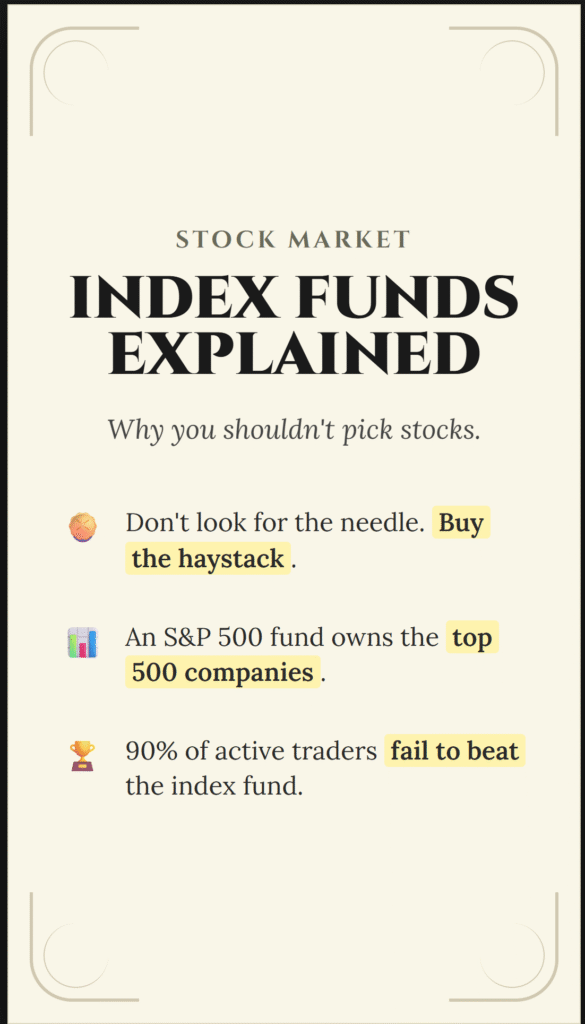 STOCK MARKET

INDEX FUNDS EXPLAINED

Why you shouldn't pick stocks.

Don't look for the needle. Buy the haystack.

An S&P 500 fund owns the top 500 companies.

90% of active traders fail to beat the index fund.