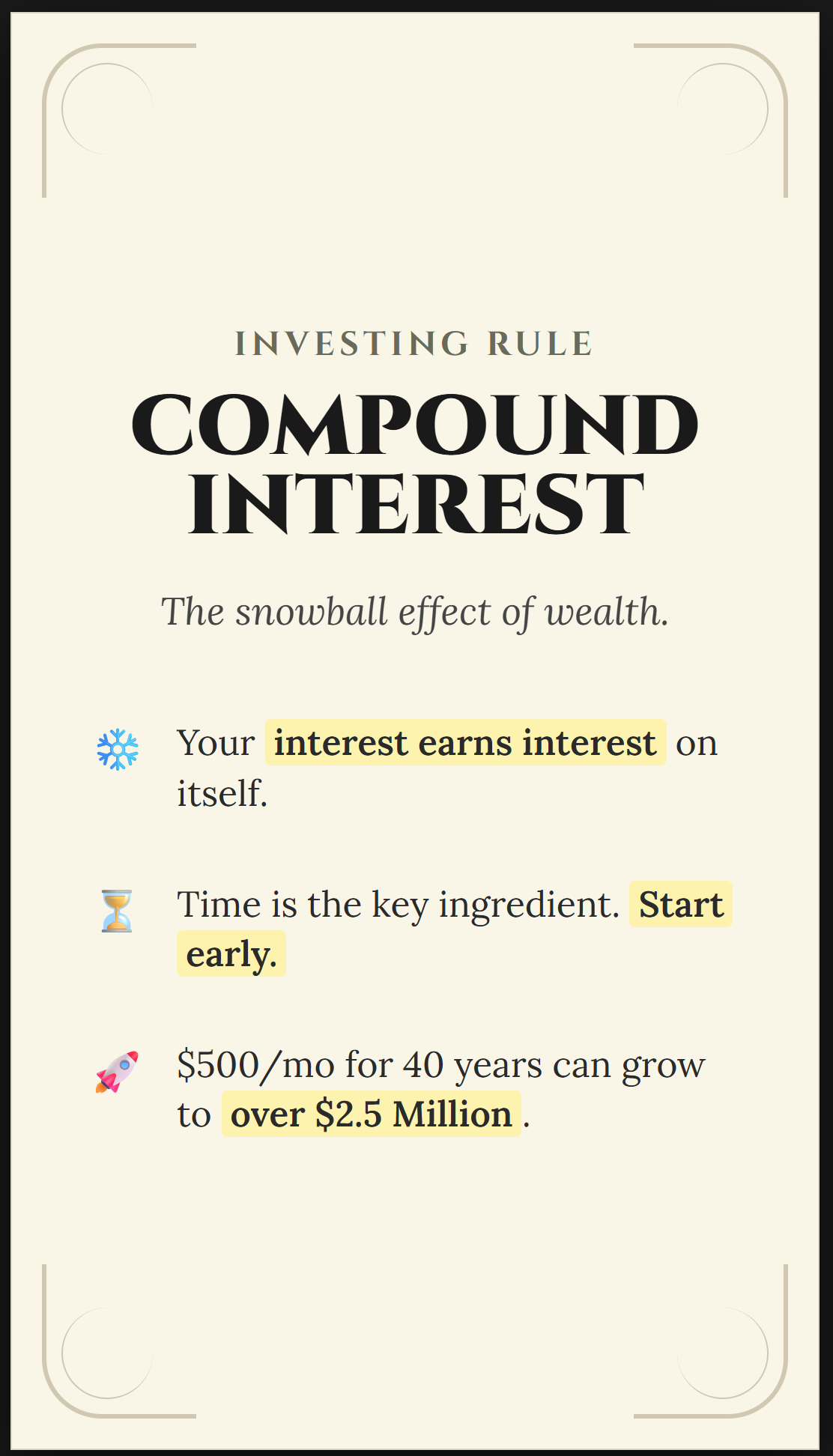 INVESTING RULE

COMPOUND INTEREST

The snowball effect of wealth.

❄️ Your interest earns interest on itself.

⏳ Time is the key ingredient. Start early.

🚀 \$500/mo for 40 years can grow to over \$2.5 Million.