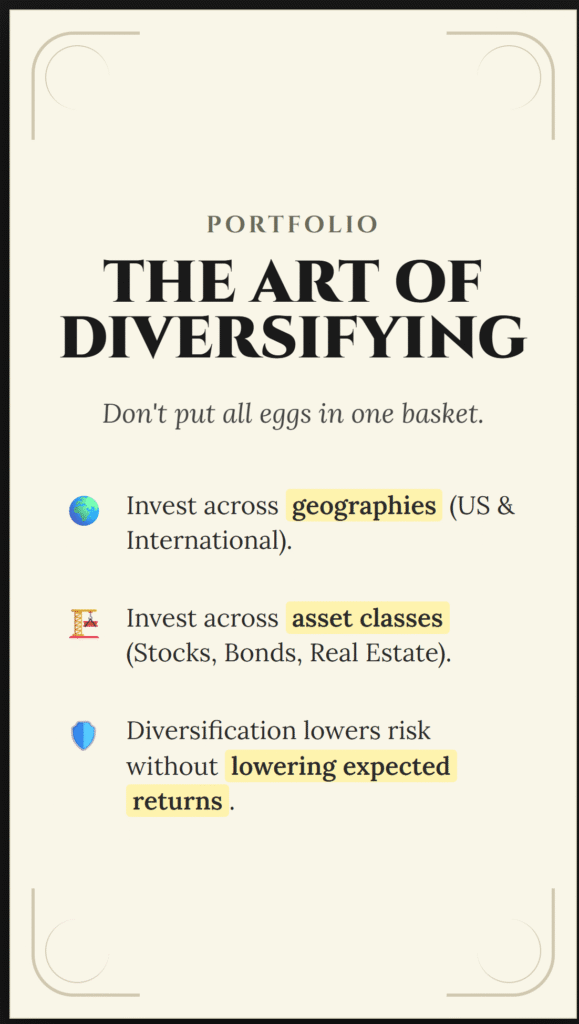 PORTFOLIO

THE ART OF DIVERSIFYING

Don't put all eggs in one basket.

Invest across geographies (US & International).

Invest across asset classes (Stocks, Bonds, Real Estate).

Diversification lowers risk without lowering expected returns.