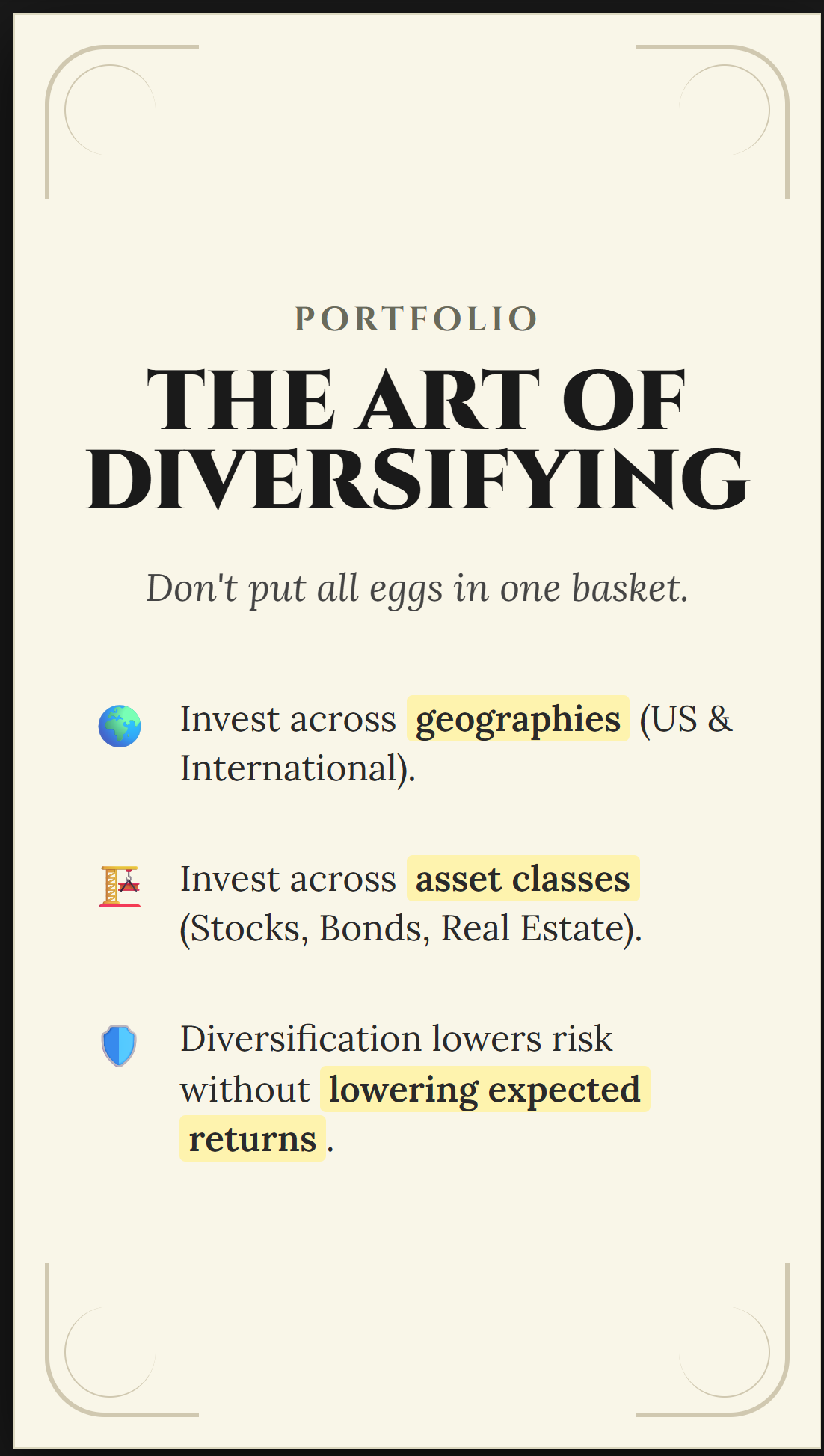 PORTFOLIO

THE ART OF DIVERSIFYING

Don't put all eggs in one basket.

🌍 Invest across geographies (US & International).

🏗 Invest across asset classes (Stocks, Bonds, Real Estate).

🛡 Diversification lowers risk without lowering expected returns.